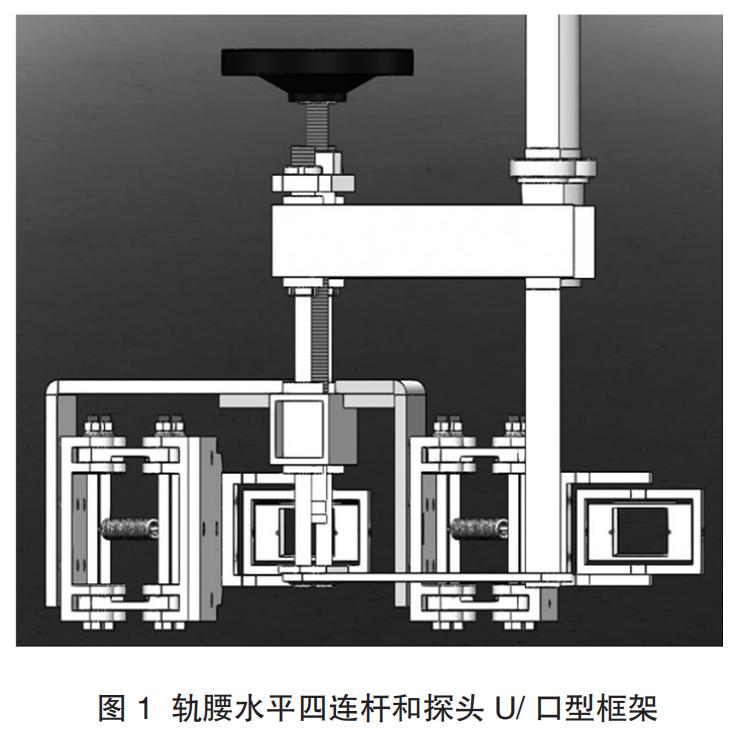 图 1 轨腰水平四连杆和探头 U/ 口型框架