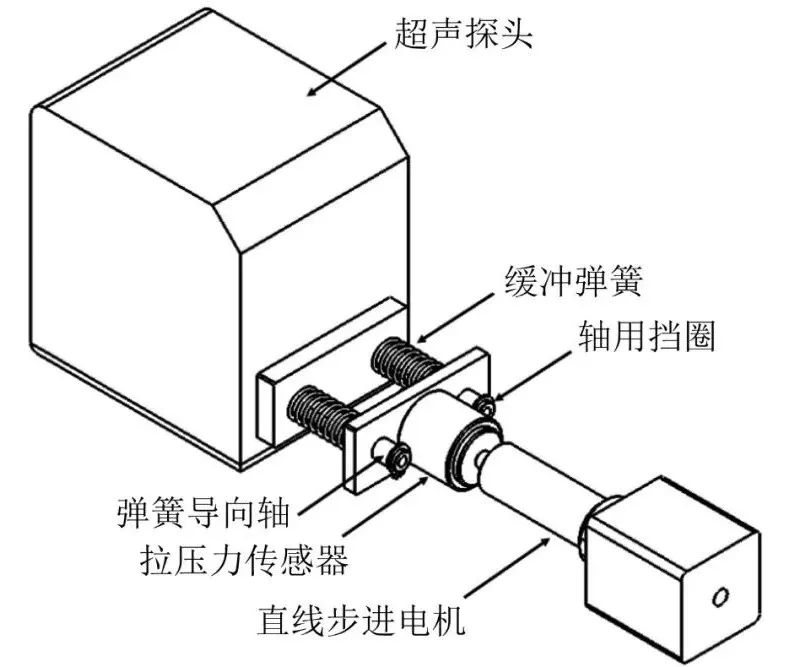 超声探头

缓冲弹簧

轴用挡圈

弹簧导向轴

拉压力传感器

直线步进电机