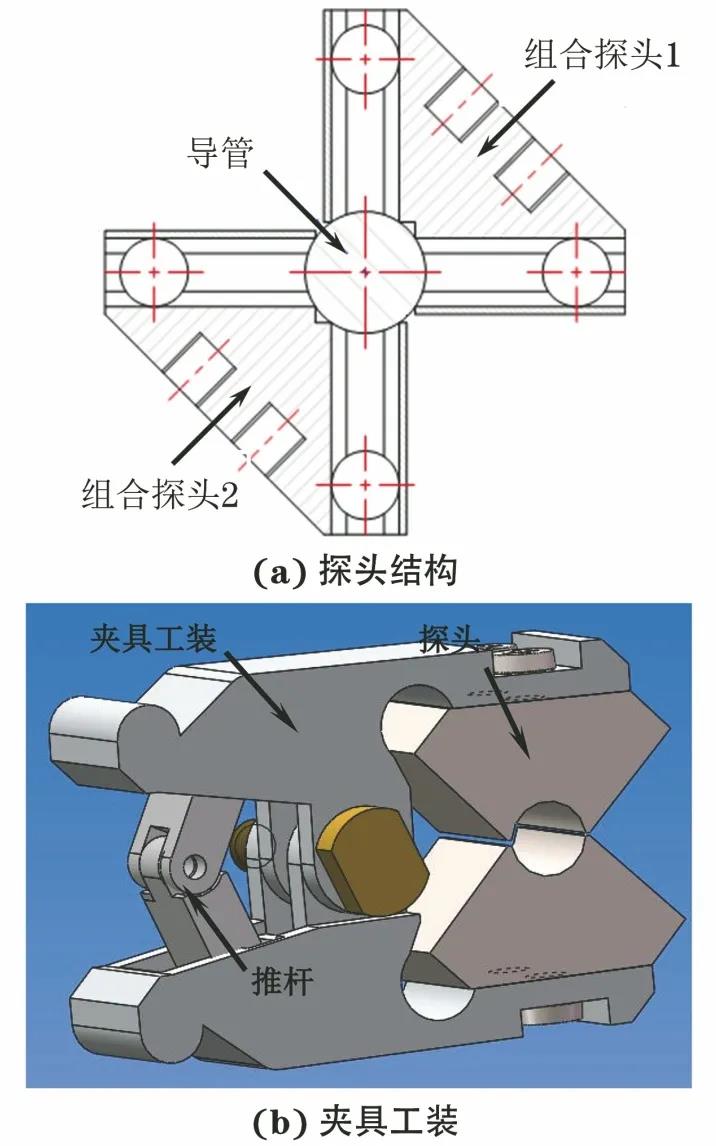 组合探头1

导管

组合探头2

(a) 探头结构

夹具工装

探头

推杆

(b) 夹具工装