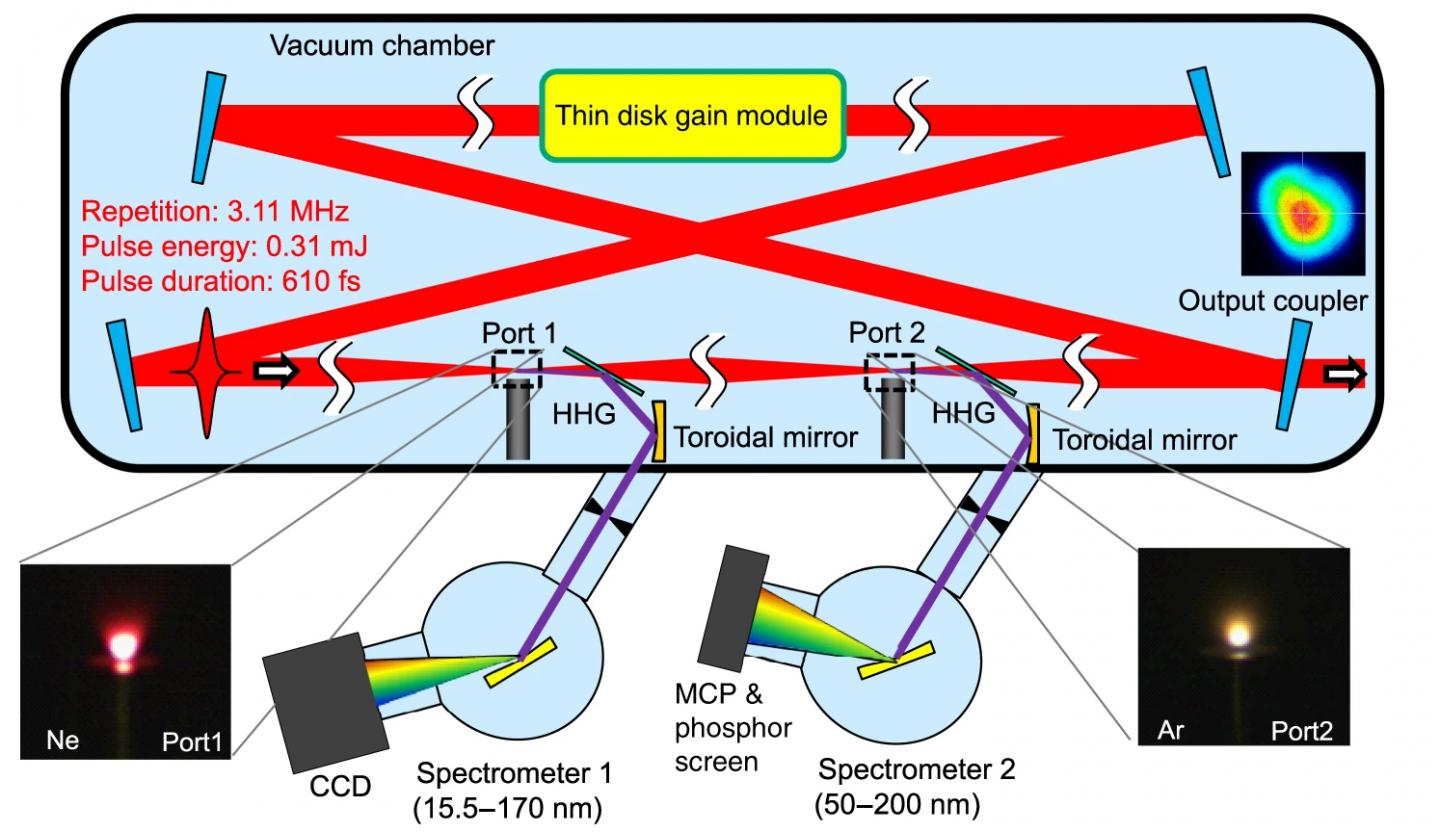 Vacuum chamber

Thin disk gain module

Repetition: 3.11 MHz
Pulse energy: 0.31 mJ
Pulse duration: 610 fs

Output coupler

Port 1

HHG

Toroidal mirror

Port 2

HHG

Toroidal mirror

Ne

Port1

CCD

Spectrometer 1
(15.5–170 nm)

MCP &
phosphor
screen

Spectrometer 2
(50–200 nm)

Ar

Port2