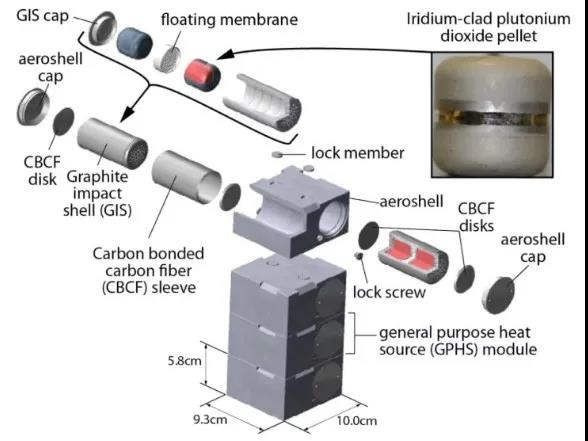 GIS cap

floating membrane

Iridium-clad plutonium dioxide pellet

aeroshell cap

CBCF disk

Graphite impact shell (GIS)

lock member

aeroshell

CBCF disks

aeroshell cap

Carbon bonded carbon fiber (CBCF) sleeve

lock screw

general purpose heat source (GPHS) module

5.8cm

9.3cm

10.0cm