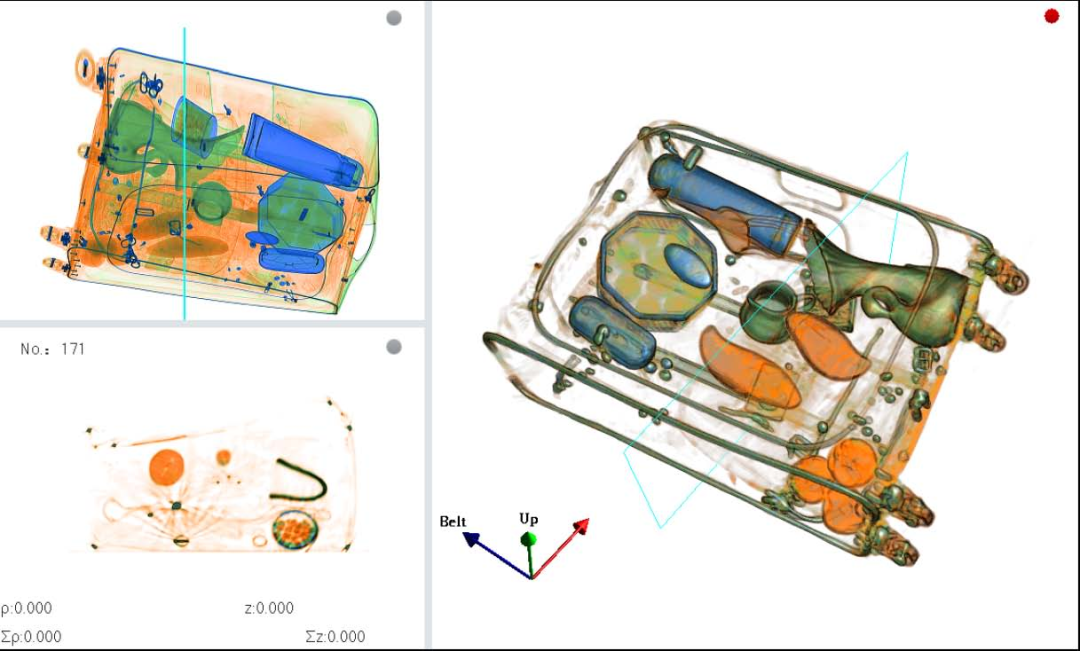 No.: 171

ρ:0.000

z:0.000

Σρ:0.000

Σz:0.000

Belt

Up