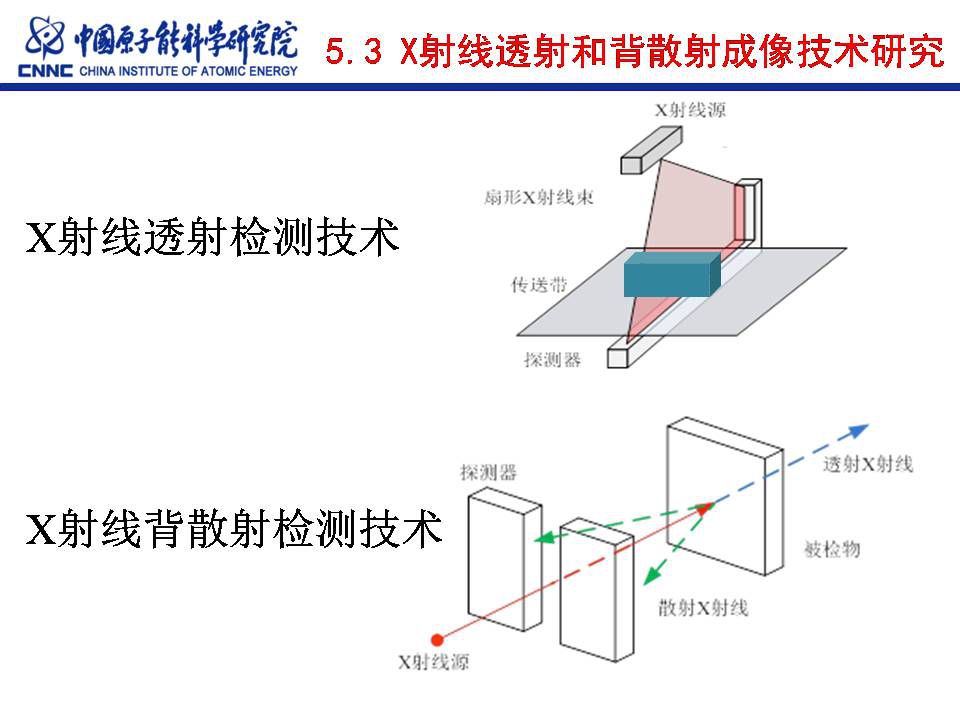 中国原子能科学研究院
CNNC CHINA INSTITUTE OF ATOMIC ENERGY

5.3 X射线透射和背散射成像技术研究

X射线透射检测技术

X射线源
扇形X射线束
传送带
探测器

X射线背散射检测技术

探测器
透射X射线
被检物
散射X射线
X射线源