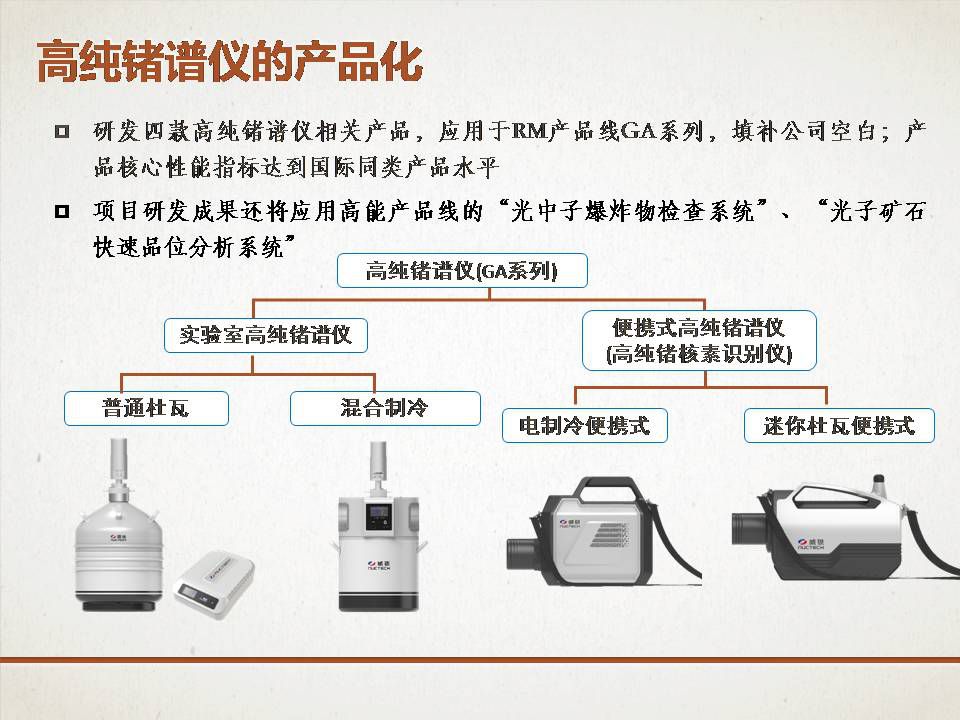 高纯锗谱仪的产品化

研发四款高纯锗谱仪相关产品，应用于RM产品线GA系列，填补公司空白；产品核心性能指标达到国际同类产品水平

项目研发成果还将应用高能产品线的“光中子爆炸物检查系统”、“光子矿石快速品位分析系统”

高纯锗谱仪(GA系列)

实验室高纯锗谱仪

便携式高纯锗谱仪
(高纯锗核素识别仪)

普通杜瓦

混合制冷

电制冷便携式

迷你杜瓦便携式

威视
NUCTECH

威视
NUCTECH

威视
NUCTECH

威视
NUCTECH